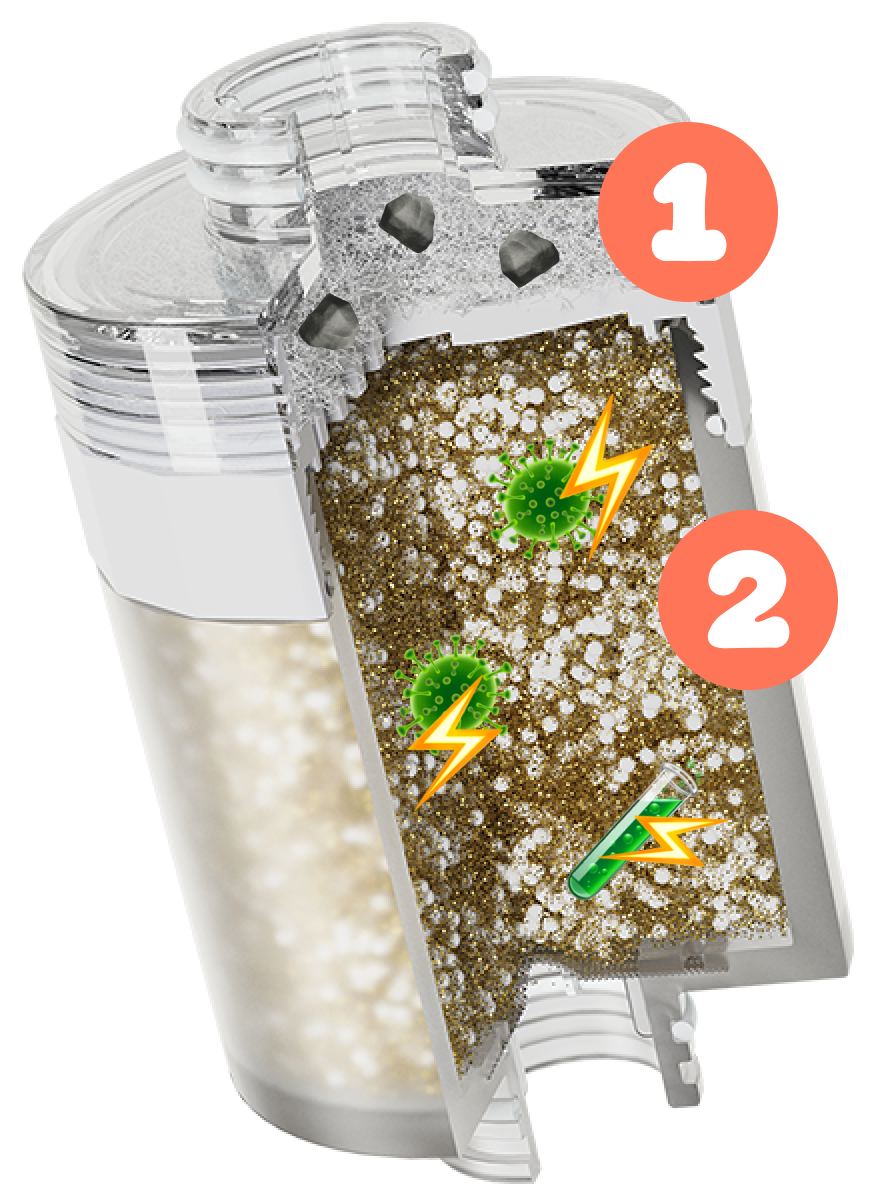 1

2